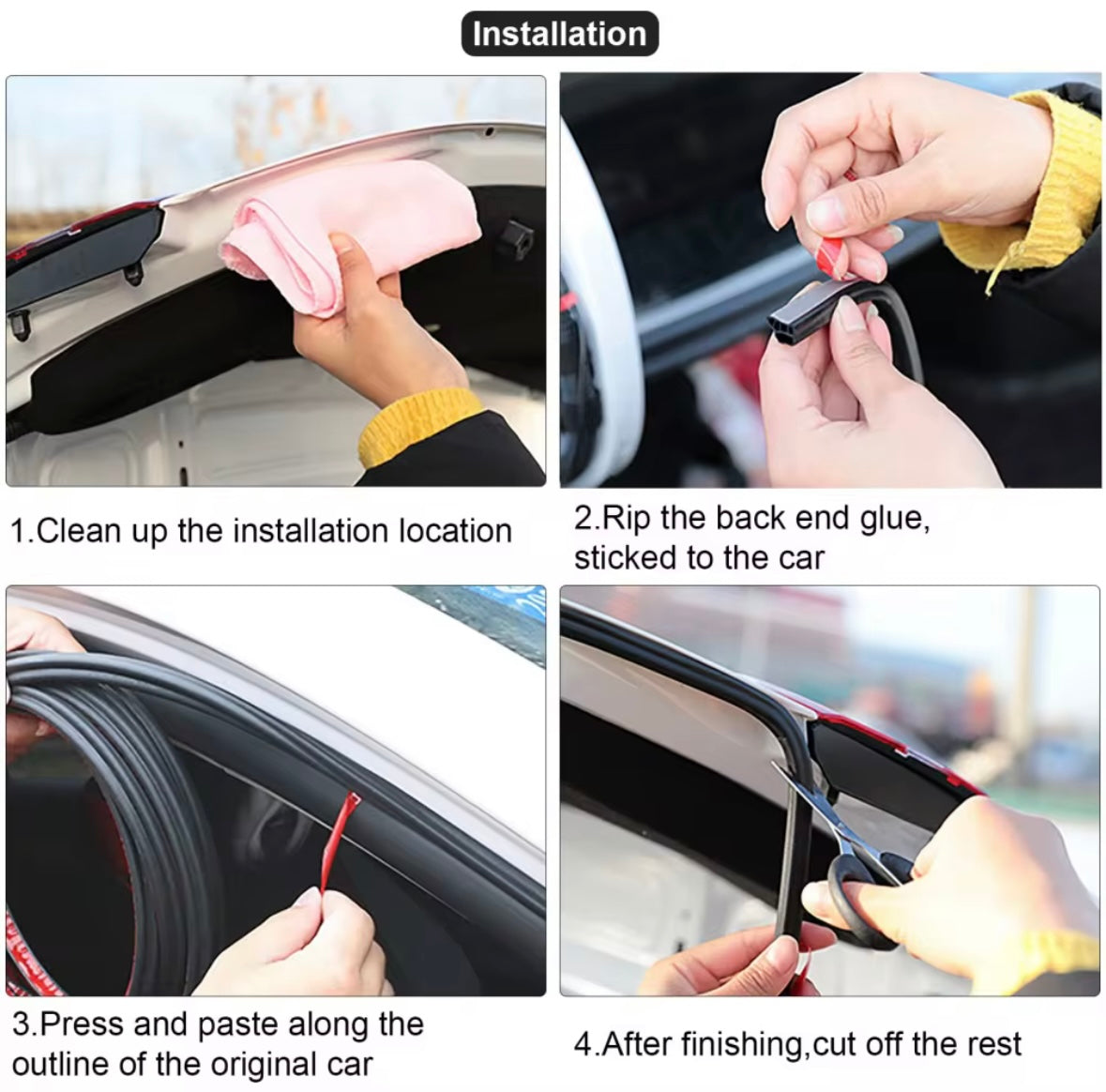 Installation

1.Clean up the installation location

2.Rip the back end glue, sticked to the car

3.Press and paste along the outline of the original car

4.After finishing,cut off the rest